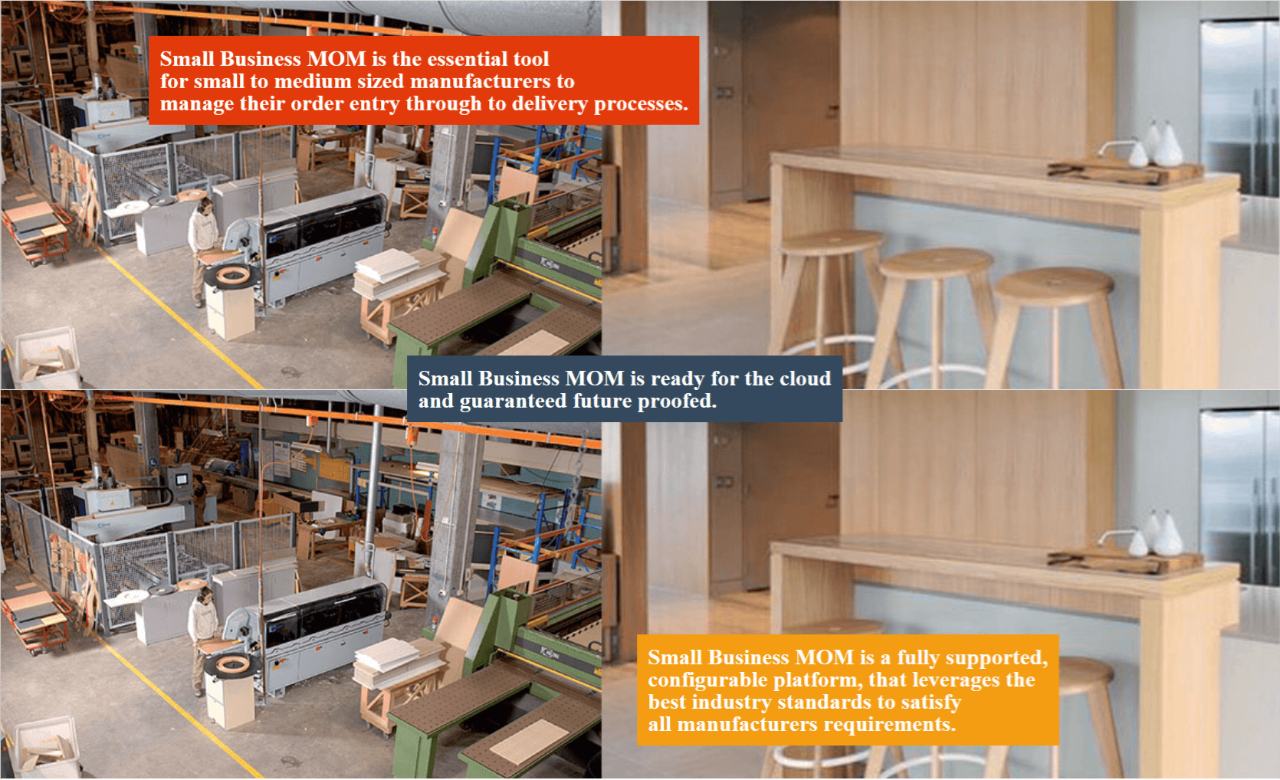 Small Business MOM is the essential tool for small to medium sized manufacturers to manage their order entry through to delivery processes.

Small Business MOM is ready for the cloud and guaranteed future proofed.

Small Business MOM is a fully supported, configurable platform, that leverages the best industry standards to satisfy all manufacturers requirements.